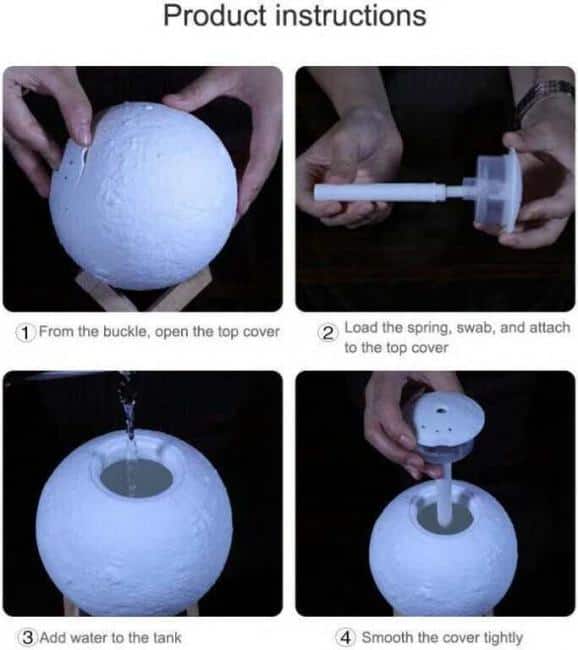 Product instructions

1 From the buckle, open the top cover

2 Load the spring, swab, and attach to the top cover

3 Add water to the tank

4 Smooth the cover tightly