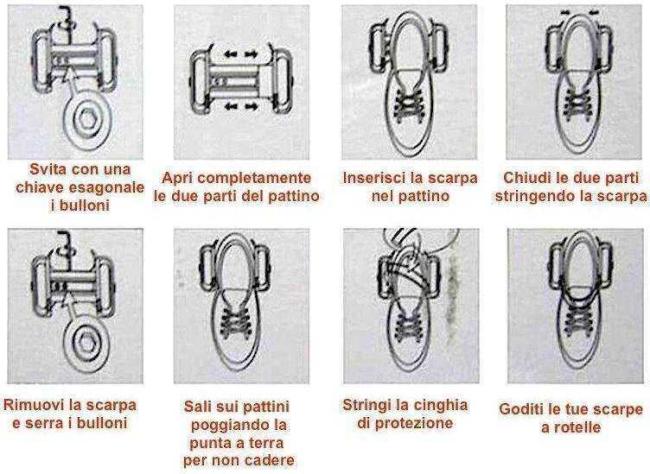 Svita con una chiave esagonale i bulloni

Apri completamente le due parti del pattino

Inserisci la scarpa nel pattino

Chiudi le due parti stringendo la scarpa

Rimuovi la scarpa e serra i bulloni

Sali sui pattini poggiando la punta a terra per non cadere

Stringi la cinghia di protezione

Goditi le tue scarpe a rotelle