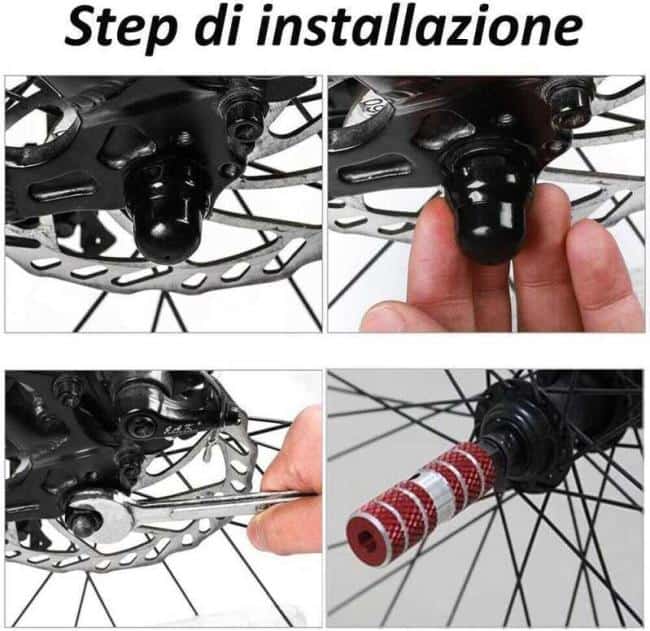 Step di installazione