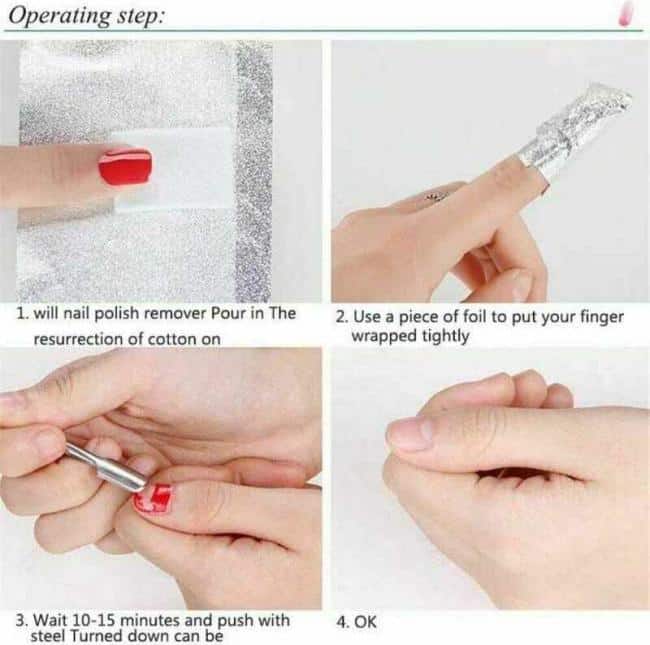 Operating step:

1. will nail polish remover Pour in The resurrection of cotton on

2. Use a piece of foil to put your finger wrapped tightly

3. Wait 10-15 minutes and push with steel Turned down can be

4. OK