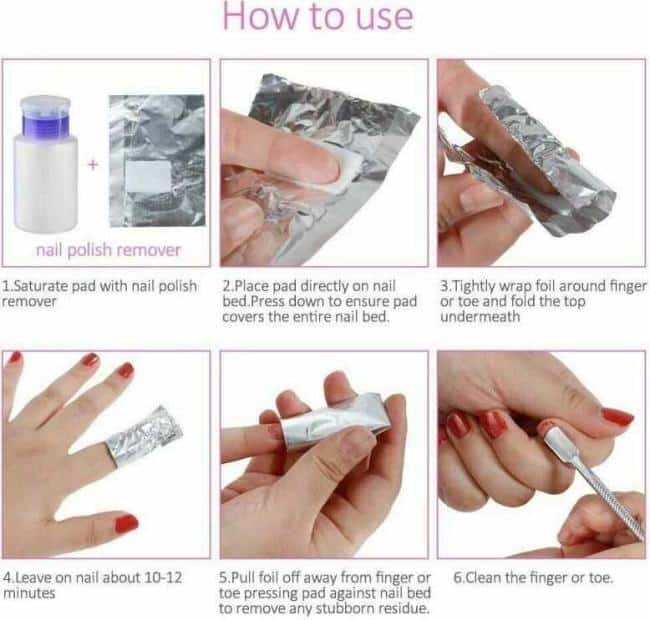 How to use

+

nail polish remover

1.Saturate pad with nail polish remover

2.Place pad directly on nail bed.Press down to ensure pad covers the entire nail bed.

3.Tightly wrap foil around finger or toe and fold the top undermeath

4.Leave on nail about 10-12 minutes

5.Pull foil off away from finger or toe pressing pad against nail bed to remove any stubborn residue.

6.Clean the finger or toe.