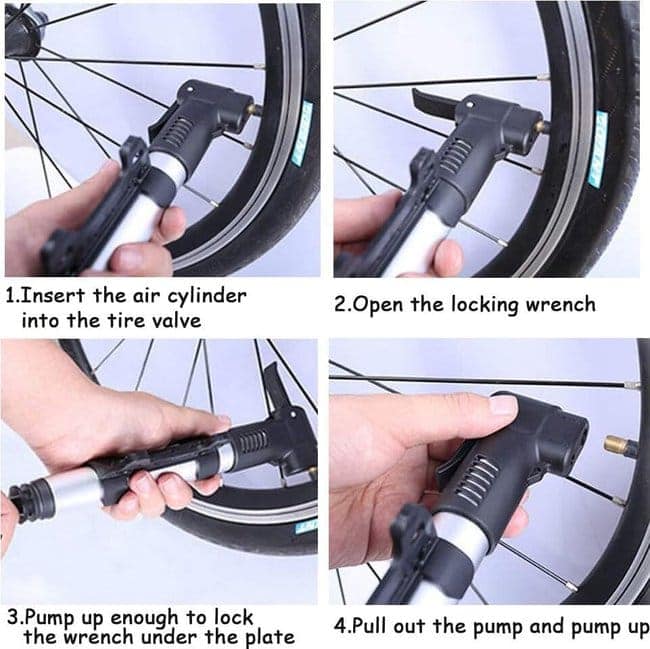 1.Insert the air cylinder into the tire valve

2.Open the locking wrench

3.Pump up enough to lock the wrench under the plate

4.Pull out the pump and pump up