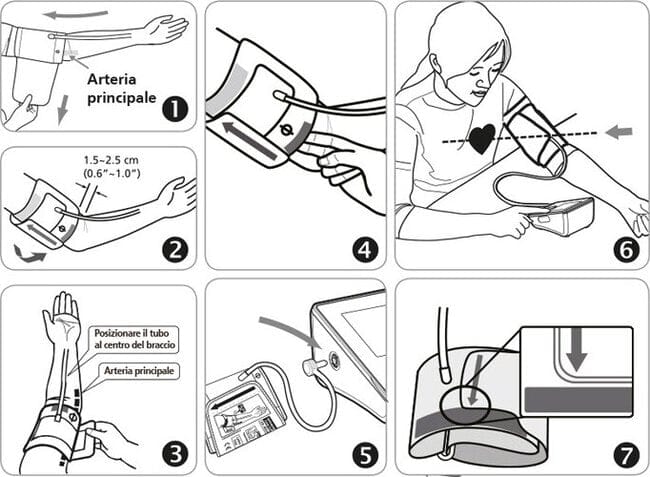 Arteria principale
1

1.5~2.5 cm
(0.6"~1.0")
2

Posizionare il tubo al centro del braccio
Arteria principale
3

4

5

6

7