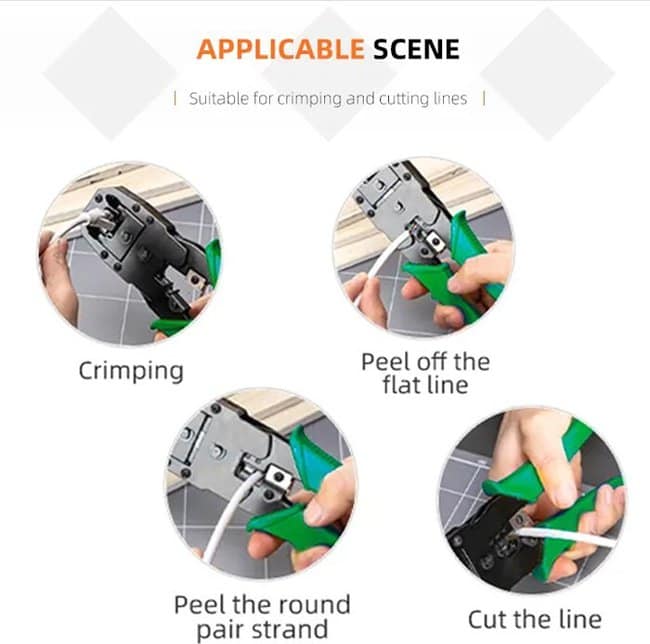 APPLICABLE SCENE

| Suitable for crimping and cutting lines |

Crimping

Peel off the flat line

Peel the round pair strand

Cut the line