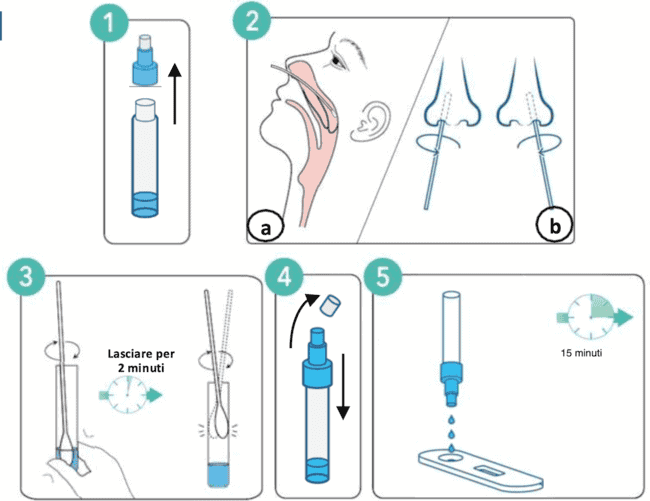 1

2

a

b

3

Lasciare per 2 minuti

4

5

15 minuti