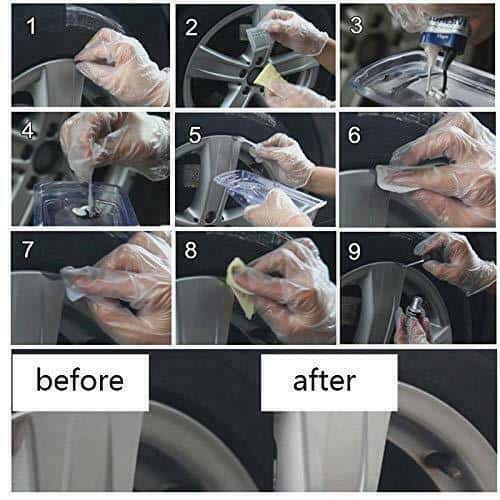 1

2

3

4

5

6

7

8

9

before

after