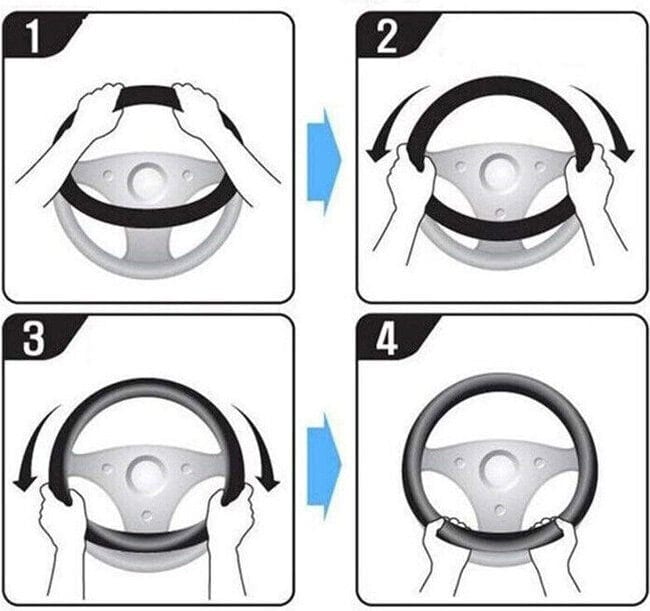 1

2

3

4