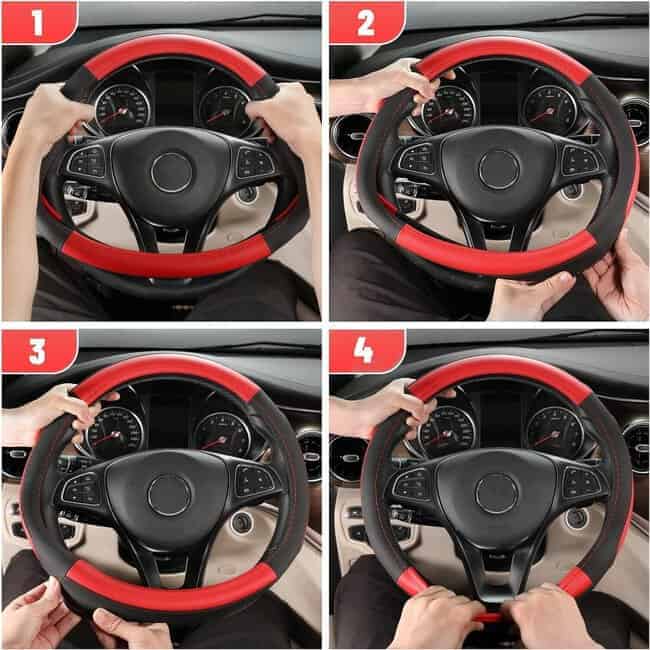 1

2

3

4