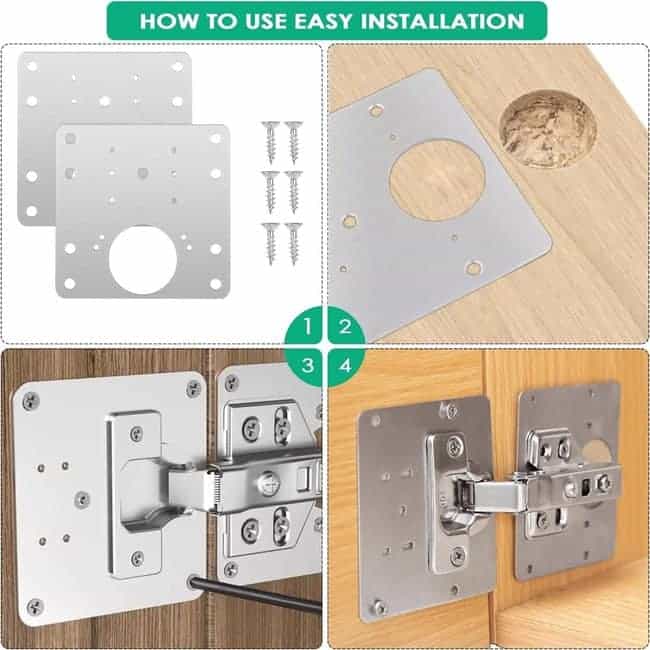 HOW TO USE EASY INSTALLATION

1

2

3

4