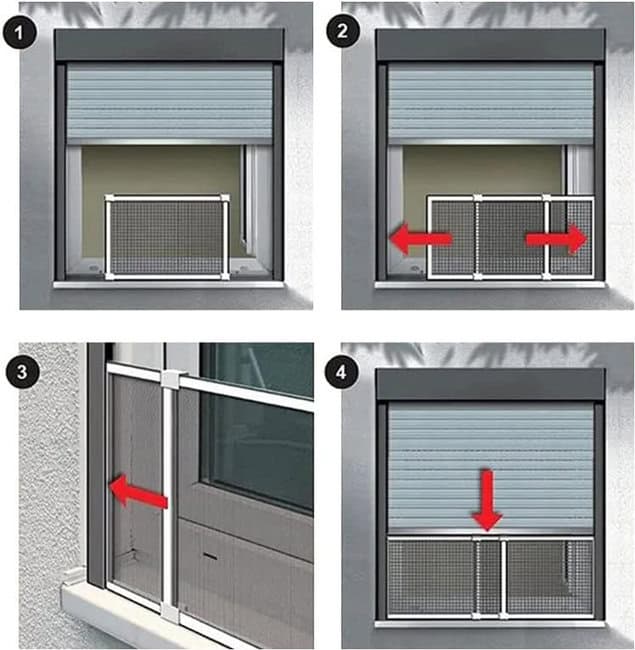 1

2

3

4