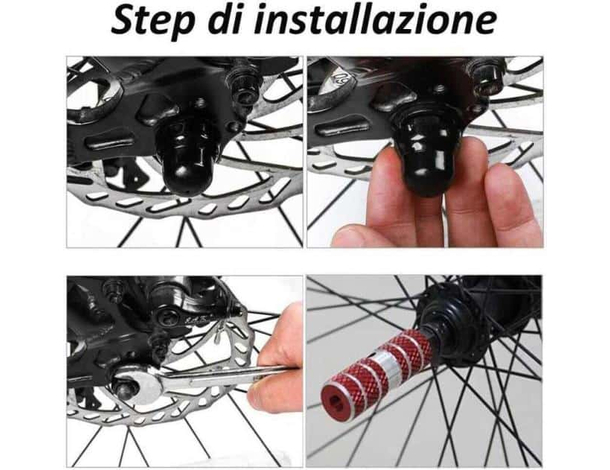 Step di installazione