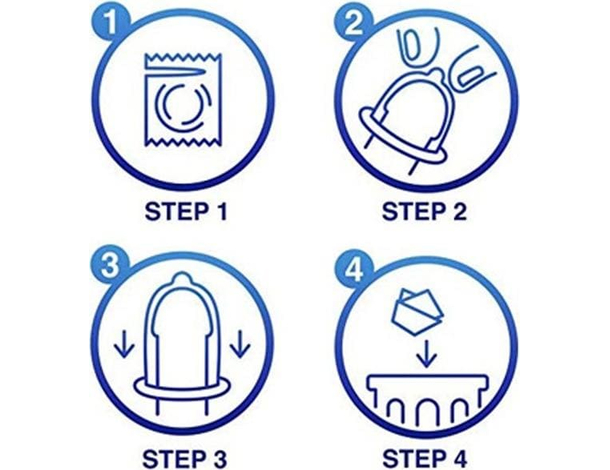 1
STEP 1

2
STEP 2

3
STEP 3

4
STEP 4