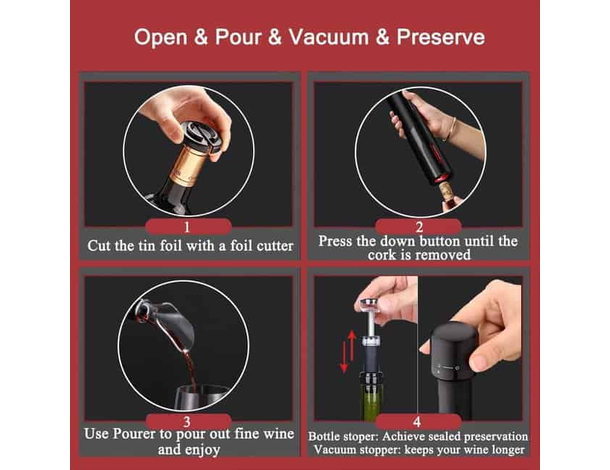 Open & Pour & Vacuum & Preserve

1
Cut the tin foil with a foil cutter

2
Press the down button until the cork is removed

3
Use Pourer to pour out fine wine and enjoy

4
Bottle stoper: Achieve sealed preservation
Vacuum stopper: keeps your wine longer