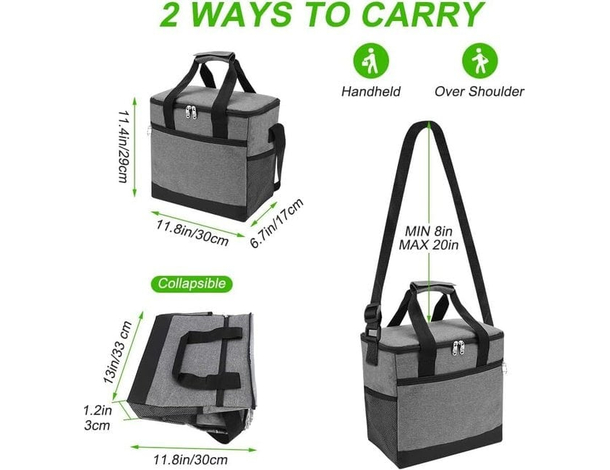 2 WAYS TO CARRY

Handheld

Over Shoulder

11.4in/29cm

11.8in/30cm

6.7in/17cm

MIN 8in
MAX 20in

Collapsible

13in/33 cm

1.2in
3cm

11.8in/30cm