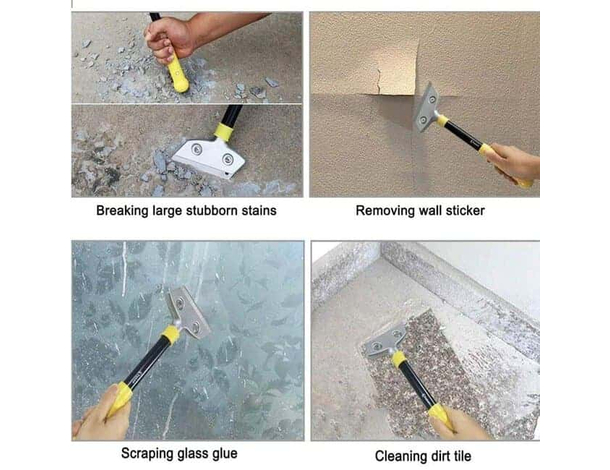 Breaking large stubborn stains

Removing wall sticker

Scraping glass glue

Cleaning dirt tile