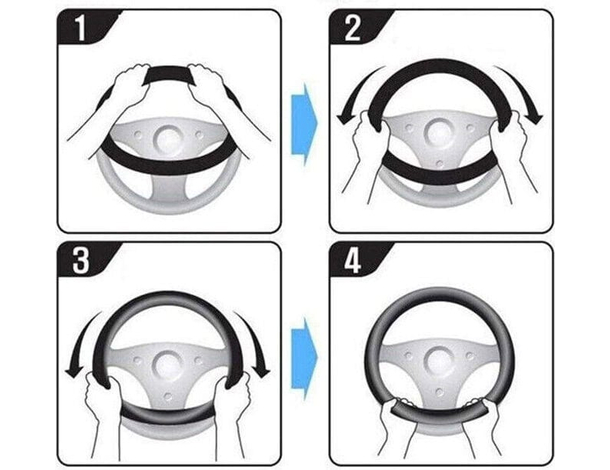 1

2

3

4