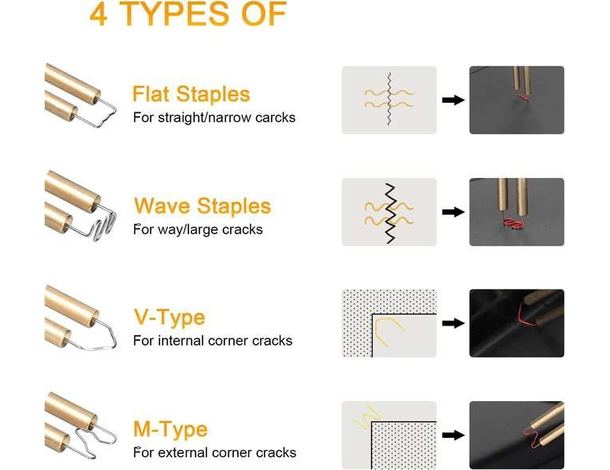 4 TYPES OF

Flat Staples
For straight/narrow carcks

Wave Staples
For way/large cracks

V-Type
For internal corner cracks

M-Type
For external corner cracks