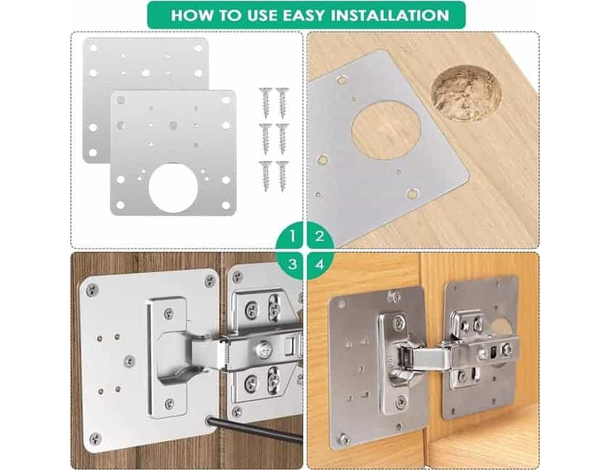 HOW TO USE EASY INSTALLATION

1

2

3

4