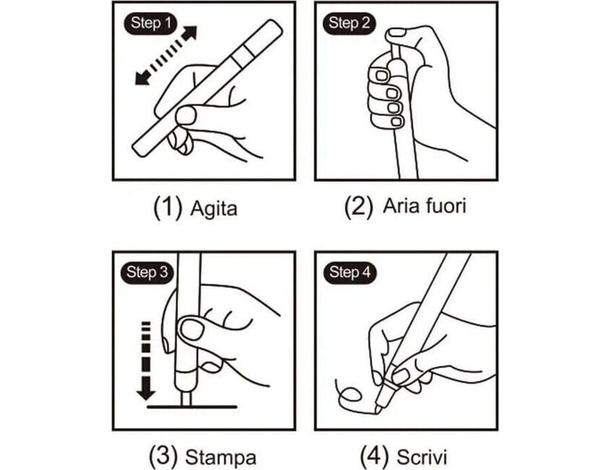 Step 1

(1) Agita

Step 2

(2) Aria fuori

Step 3

(3) Stampa

Step 4

(4) Scrivi