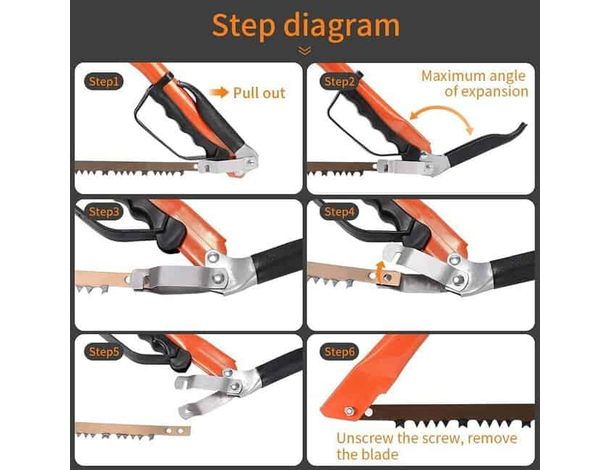 Step diagram

Step1
Pull out

Step2
Maximum angle of expansion

Step3

Step4

Step5

Step6
Unscrew the screw, remove the blade