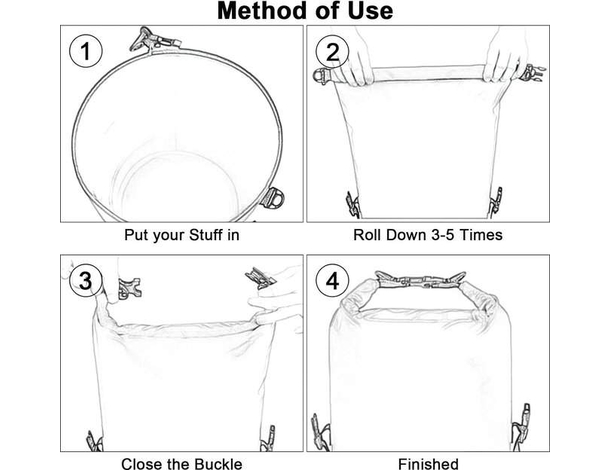 Method of Use

1

Put your Stuff in

2

Roll Down 3-5 Times

3

Close the Buckle

4

Finished