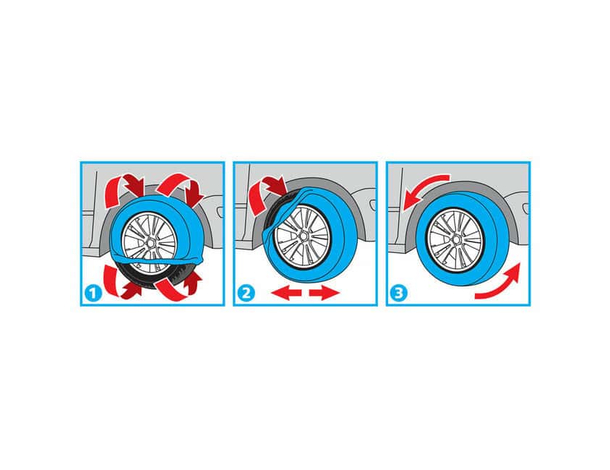 1

2

3